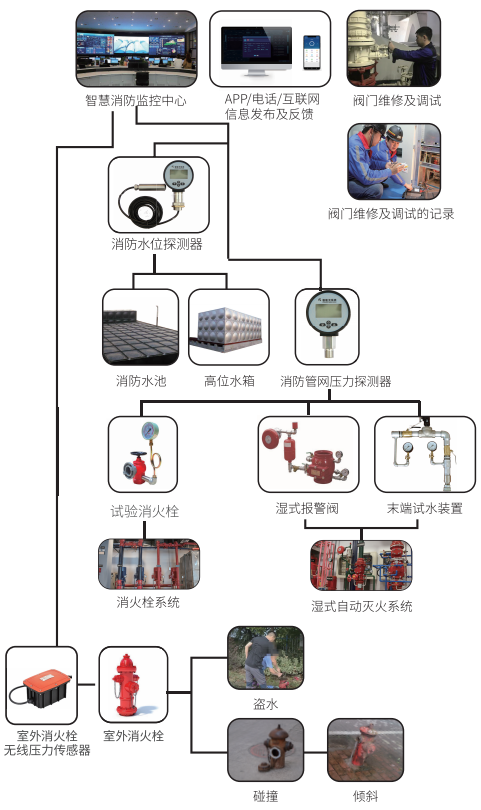 智慧消防监控中心

APP/电话/互联网信息发布及反馈

阀门维修及调试

阀门维修及调试的记录

消防水位探测器

消防水池

高位水箱

消防管网压力探测器

试验消火栓

湿式报警阀

末端试水装置

消火栓系统

湿式自动灭火系统

室外消火栓无线压力传感器

室外消火栓

盗水

碰撞

倾斜